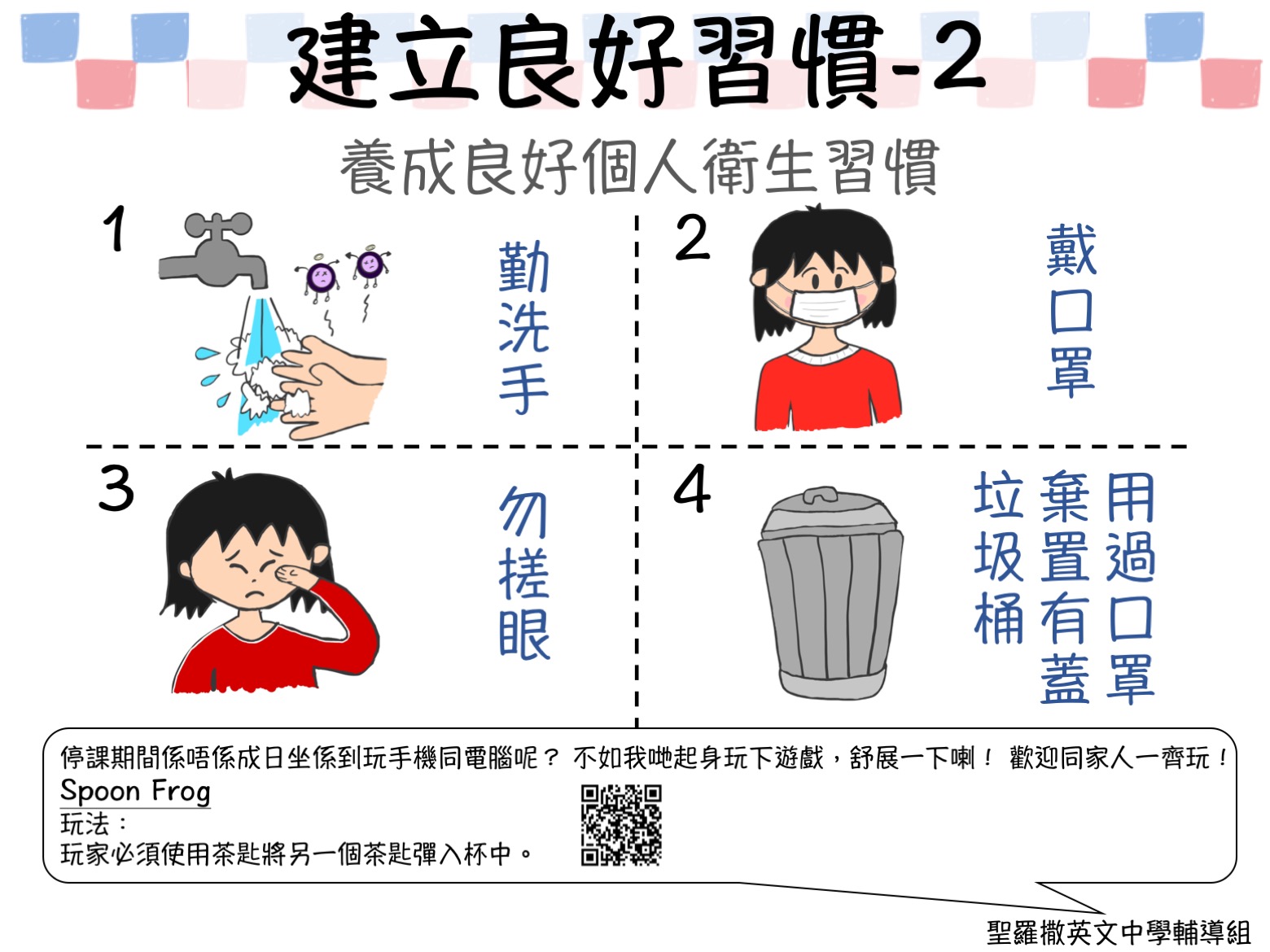 建立良好習慣-2

養成良好個人衛生習慣

1

勤洗手

2

戴口罩

3

勿搓眼

4

用過口罩棄置有蓋垃圾桶

停課期間係唔係成日坐係到玩手機同電腦呢？ 不如我哋起身玩下遊戲，舒展一下喇！ 歡迎同家人一齊玩！

Spoon Frog

玩法：

玩家必須使用茶匙將另一個茶匙彈入杯中。

聖羅撒英文中學輔導組